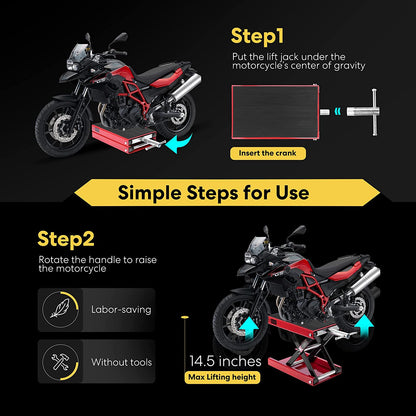 Step1

Put the lift jack under the motorcycle's center of gravity

Insert the crank

Simple Steps for Use

Step2

Rotate the handle to raise the motorcycle

Labor-saving

Without tools

14.5 inches

Max Lifting height